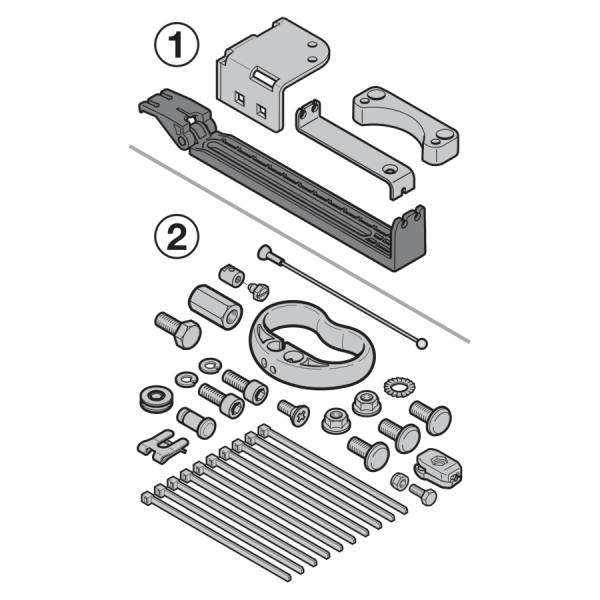 1

2