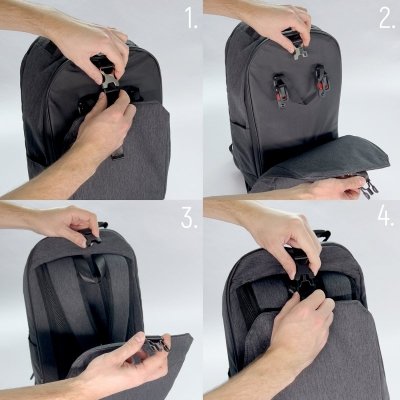 1.

2.

3.

4.