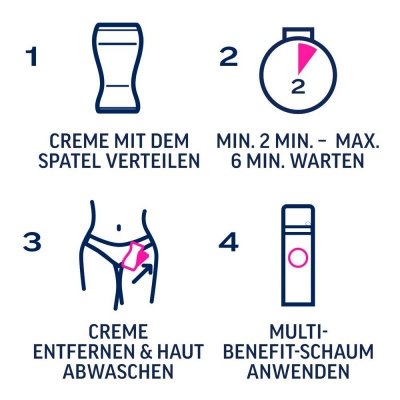 1

CREME MIT DEM SPATEL VERTEILEN

2

2

MIN. 2 MIN. – MAX. 6 MIN. WARTEN

3

CREME ENTFERNEN & HAUT ABWASCHEN

4

MULTI-BENEFIT-SCHAUM ANWENDEN