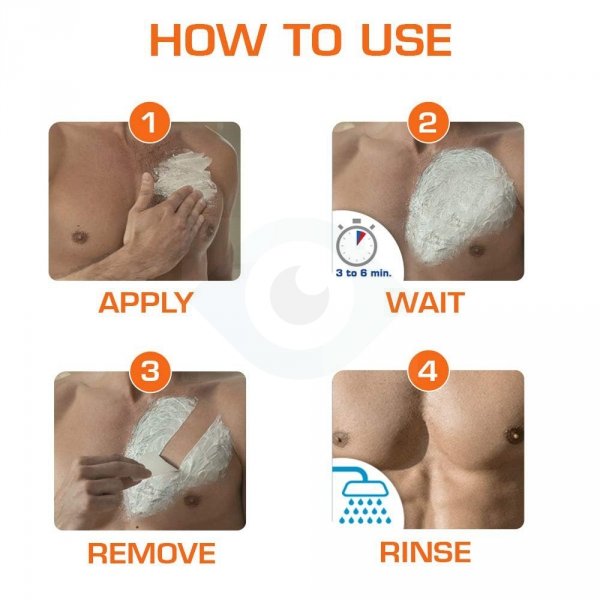 HOW TO USE

1

APPLY

2

3 to 6 min.

WAIT

3

REMOVE

4

RINSE