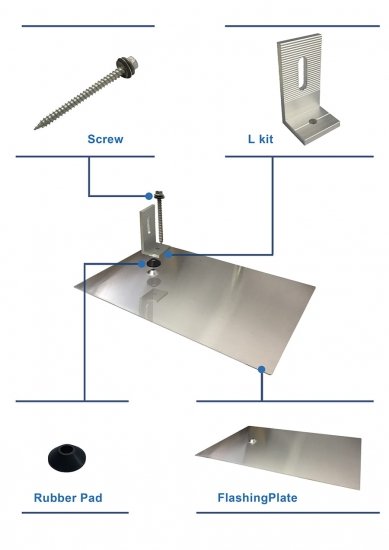 Screw

L kit

Rubber Pad

FlashingPlate