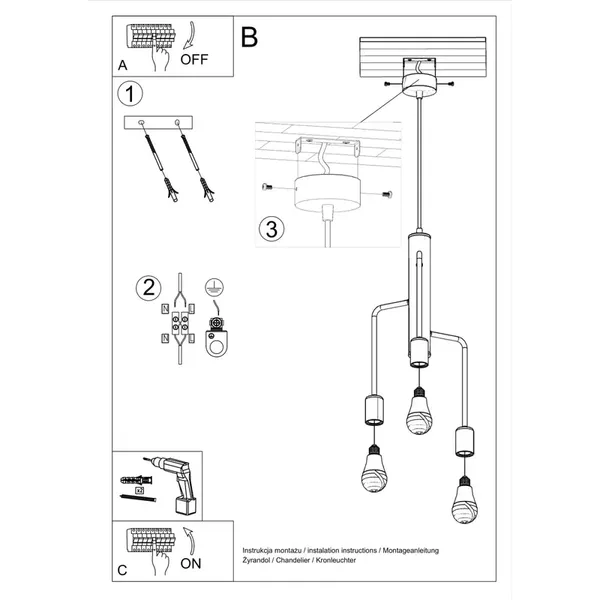 A
OFF

B

1

3

2

N L
N L

x2

C
ON

Instrukcja montażu / instalation instructions / Montageanleitung
Żyrandol / Chandelier / Kronleuchter