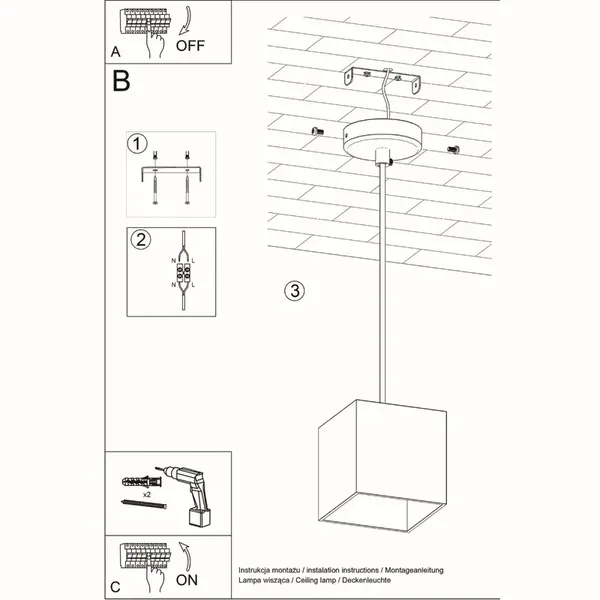 A
OFF

B

1

2
N L
N L

3

x2

C
ON

Instrukcja montażu / instalation instructions / Montageanleitung
Lampa wisząca / Ceiling lamp / Deckenleuchte