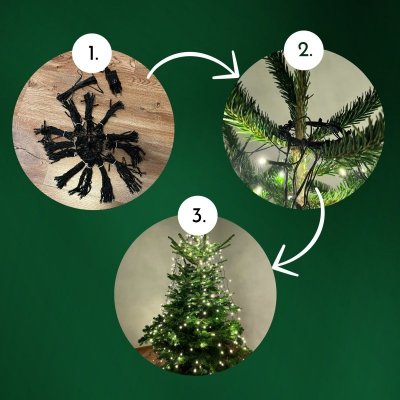 1.

2.

3.