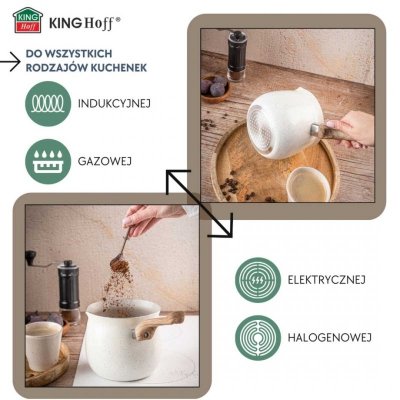 KING Hoff
KING Hoff®

DO WSZYSTKICH RODZAJÓW KUCHENEK

INDUKCYJNEJ

GAZOWEJ

ELEKTRYCZNEJ

HALOGENOWEJ