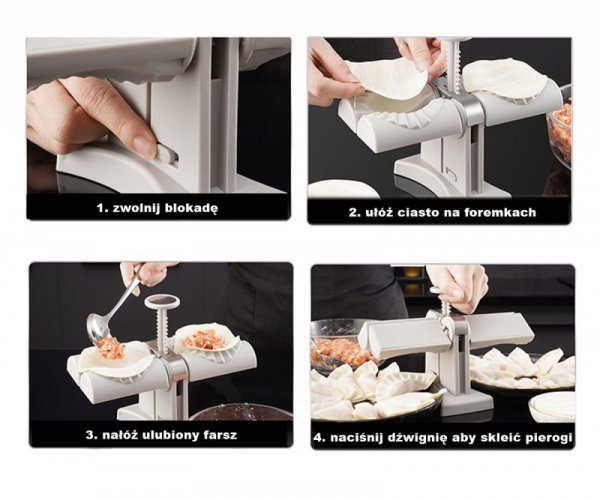 1. zwolnij blokadę

2. ułóż ciasto na foremkach

3. nałóż ulubiony farsz

4. naciśnij dźwignię aby skleić pierogi