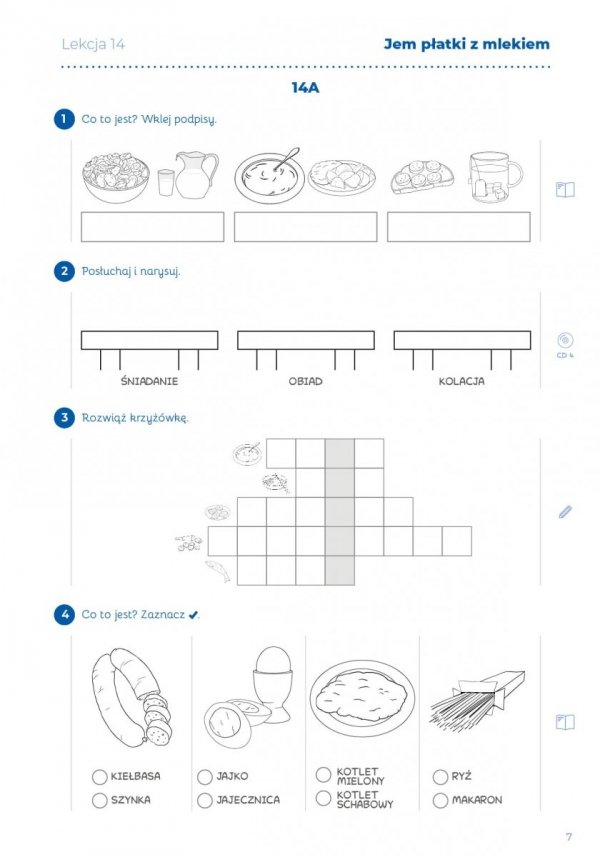 Lekcja 14

Jem płatki z mlekiem

14A

1 Co to jest? Wklej podpisy.

2 Posłuchaj i narysuj.

CD 4

ŚNIADANIE

OBIAD

KOLACJA

3 Rozwiąż krzyżówkę.

4 Co to jest? Zaznacz ✔.

KIEŁBASA
SZYNKA

JAJKO
JAJECZNICA

KOTLET MIELONY
KOTLET SCHABOWY

RYŻ
MAKARON

7