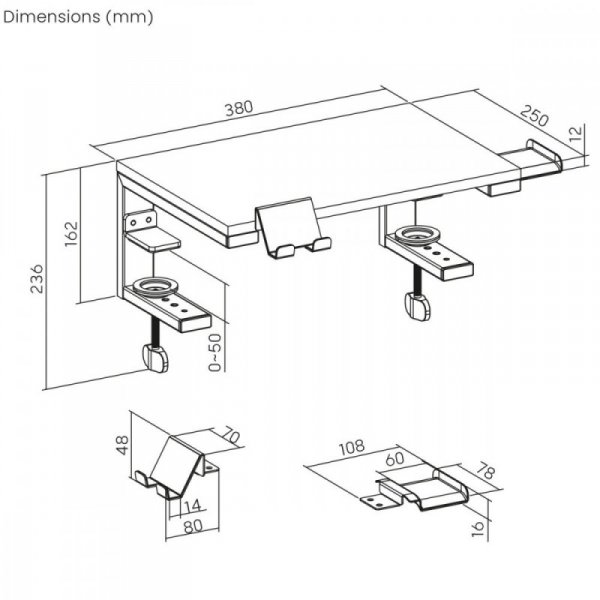 Dimensions (mm)

380
250
12
162
236
0~50
48
70
14
80
108
60
78
16