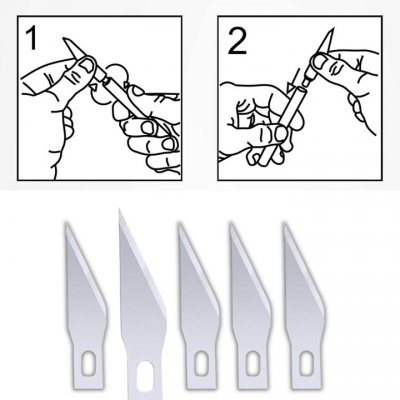 1

2