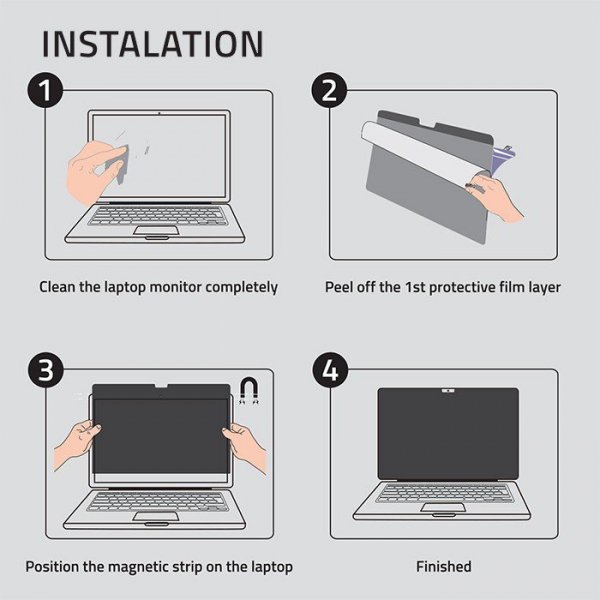 INSTALATION

1

Clean the laptop monitor completely

2

Peel off the 1st protective film layer

3

Position the magnetic strip on the laptop

4

Finished