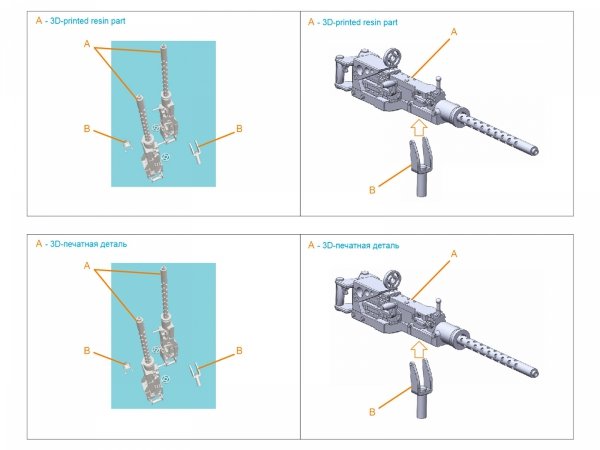 A - 3D-printed resin part

A

B

B

A - 3D-printed resin part

A

B

A - 3D-печатная деталь

A

B

B

A - 3D-печатная деталь

A

B