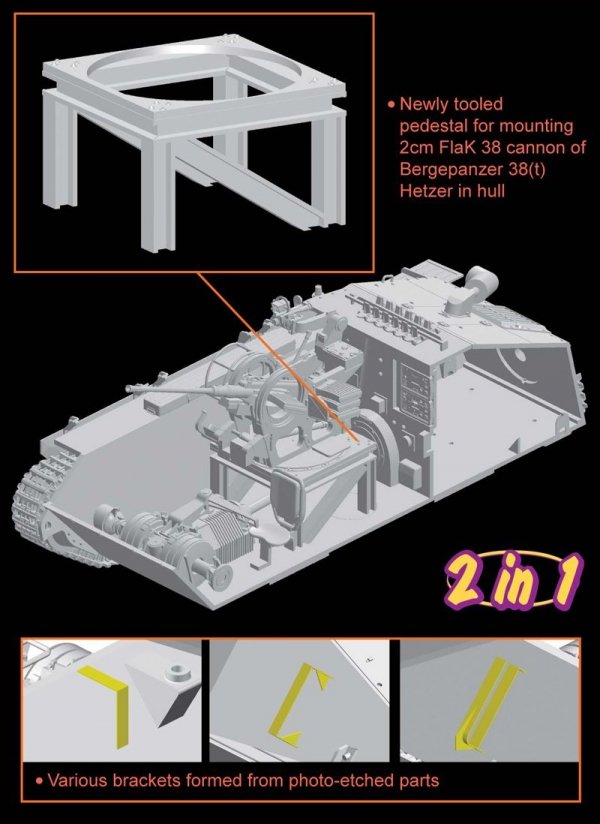 • Newly tooled pedestal for mounting 2cm FlaK 38 cannon of Bergepanzer 38(t) Hetzer in hull

2 in 1

• Various brackets formed from photo-etched parts