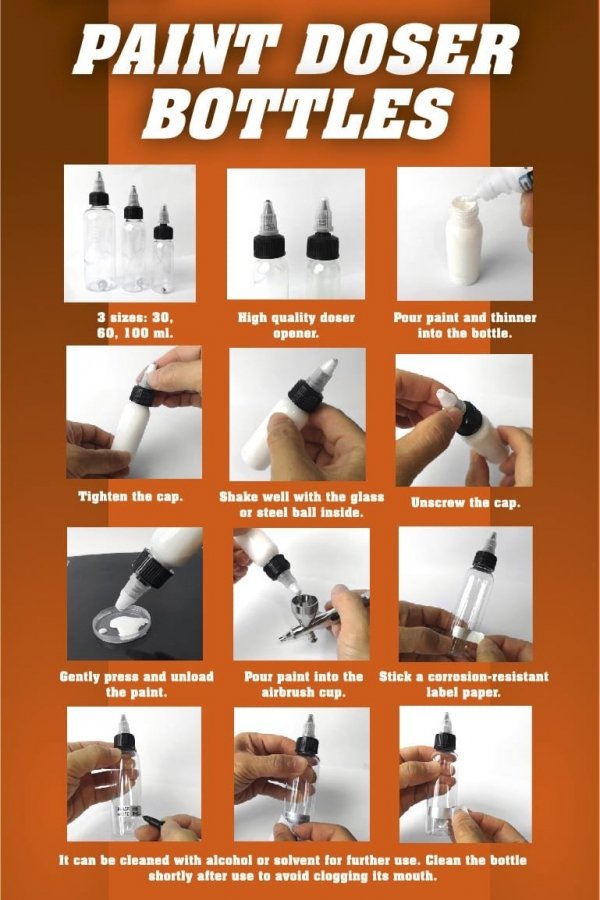 PAINT DOSER BOTTLES

3 sizes: 30, 60, 100 ml.

High quality doser opener.

Pour paint and thinner into the bottle.

Tighten the cap.

Shake well with the glass or steel ball inside.

Unscrew the cap.

Gently press and unload the paint.

Pour paint into the airbrush cup.

Stick a corrosion-resistant label paper.

It can be cleaned with alcohol or solvent for further use. Clean the bottle shortly after use to avoid clogging its mouth.