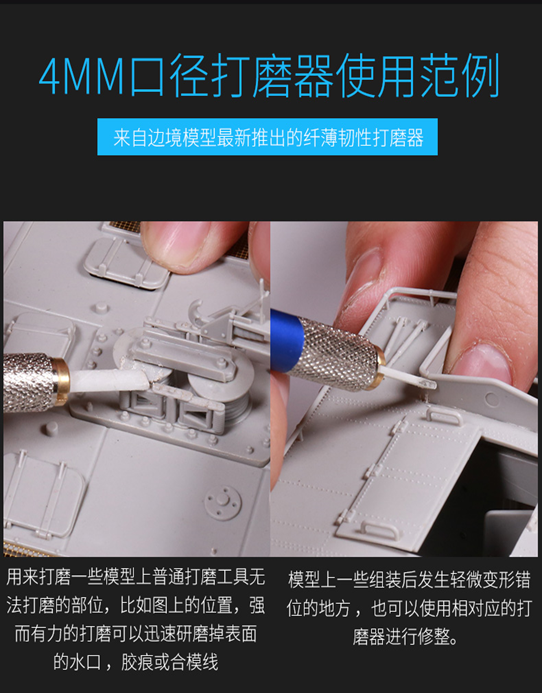 4MM口径打磨器使用范例

来自边境模型最新推出的纤薄韧性打磨器

用来打磨一些模型上普通打磨工具无法打磨的部位，比如图上的位置，强而有力的打磨可以迅速研磨掉表面的水口，胶痕或合模线

模型上一些组装后发生轻微变形错位的地方，也可以使用相对应的打磨器进行修整。