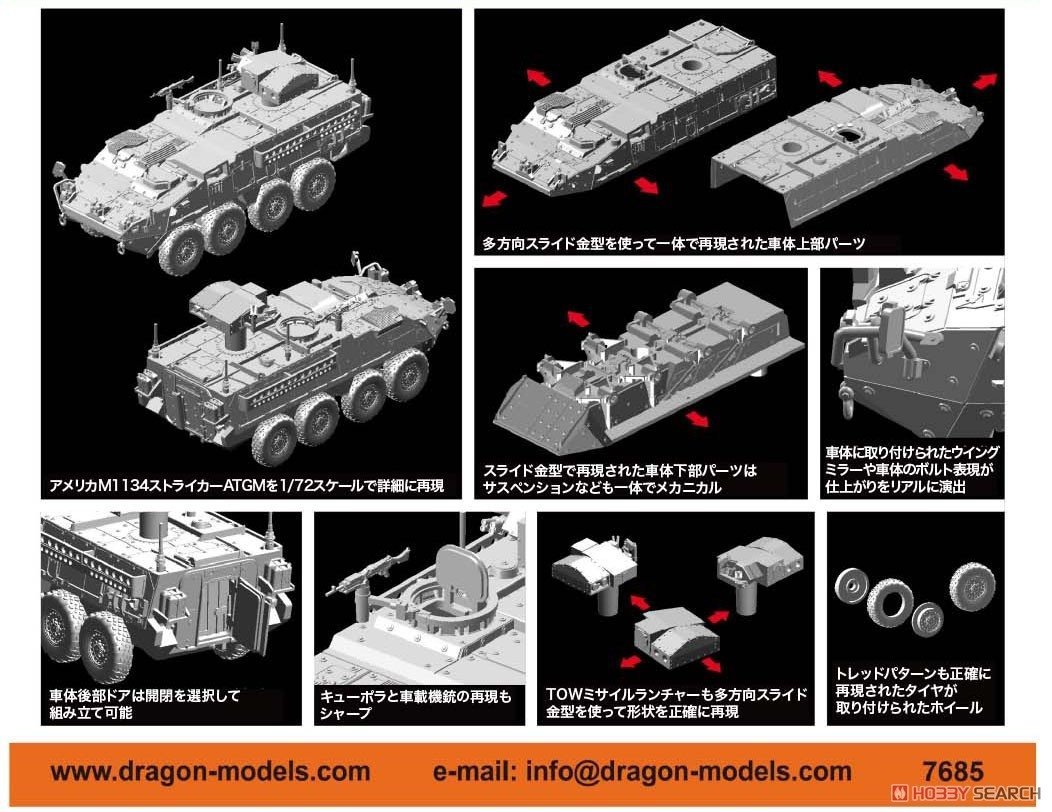 アメリカM1134ストライカーATGMを1/72スケールで詳細に再現

多方向スライド金型を使って一体で再現された車体上部パーツ

スライド金型で再現された車体下部パーツはサスペンションなども一体でメカニカル

車体に取り付けられたウイングミラーや車体のボルト表現が仕上がりをリアルに演出

車体後部ドアは開閉を選択して組み立て可能

キューポラと車載機銃の再現もシャープ

TOWミサイルランチャーも多方向スライド金型を使って形状を正確に再現

トレッドパターンも正確に再現されたタイヤが取り付けられたホイール

www.dragon-models.com e-mail: info@dragon-models.com 7685

HOBBY SEARCH