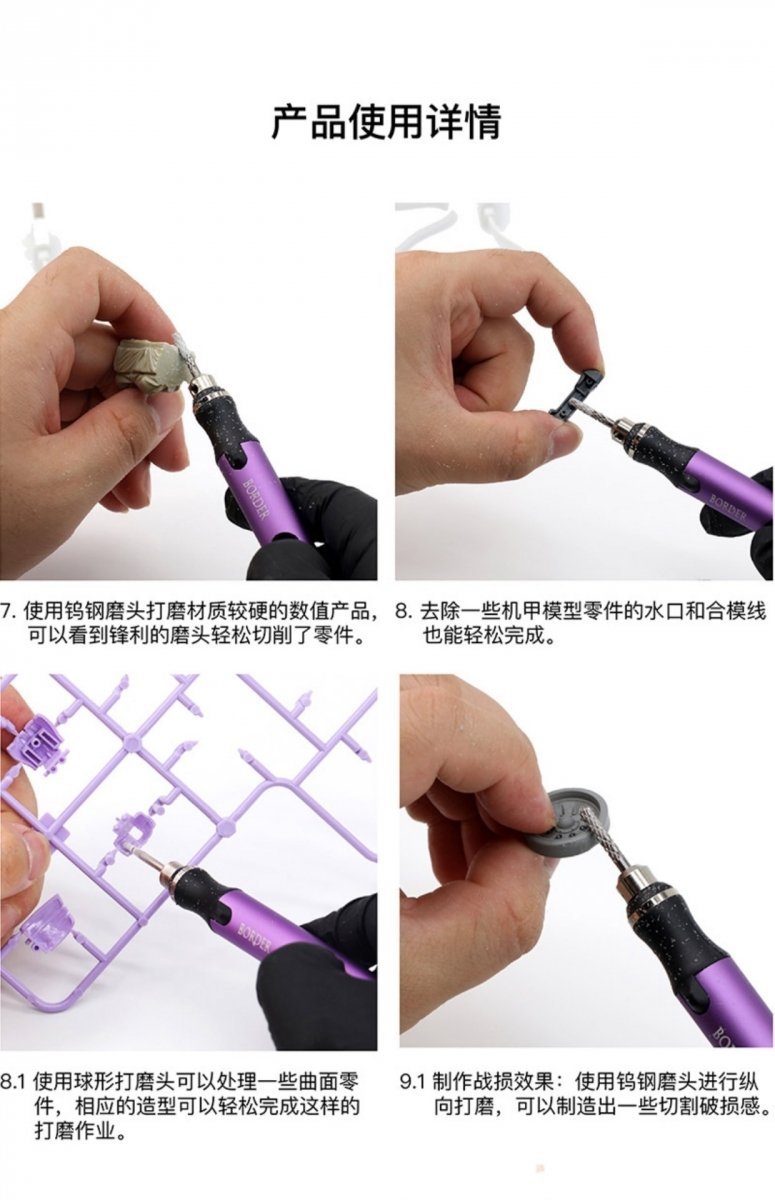 产品使用详情

BORDER

BORDER

7. 使用钨钢磨头打磨材质较硬的数值产品，可以看到锋利的磨头轻松切削了零件。

8. 去除一些机甲模型零件的水口和合模线也能轻松完成。

BORDER

BORDER

8.1 使用球形打磨头可以处理一些曲面零件，相应的造型可以轻松完成这样的打磨作业。

9.1 制作战损效果：使用钨钢磨头进行纵向打磨，可以制造出一些切割破损感。