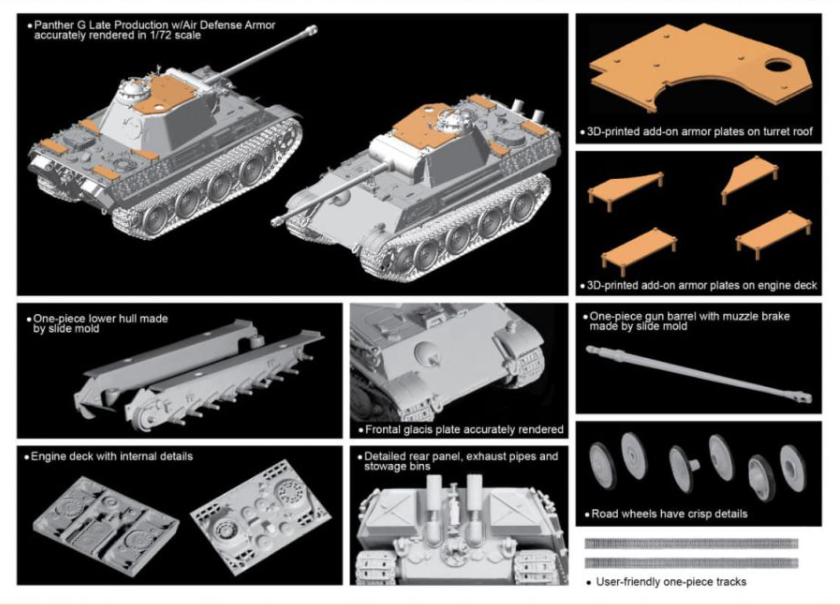 • Panther G Late Production w/Air Defense Armor accurately rendered in 1/72 scale

• 3D-printed add-on armor plates on turret roof

• 3D-printed add-on armor plates on engine deck

• One-piece lower hull made by slide mold

• Frontal glacis plate accurately rendered

• One-piece gun barrel with muzzle brake made by slide mold

• Engine deck with internal details

• Detailed rear panel, exhaust pipes and stowage bins

• Road wheels have crisp details

• User-friendly one-piece tracks