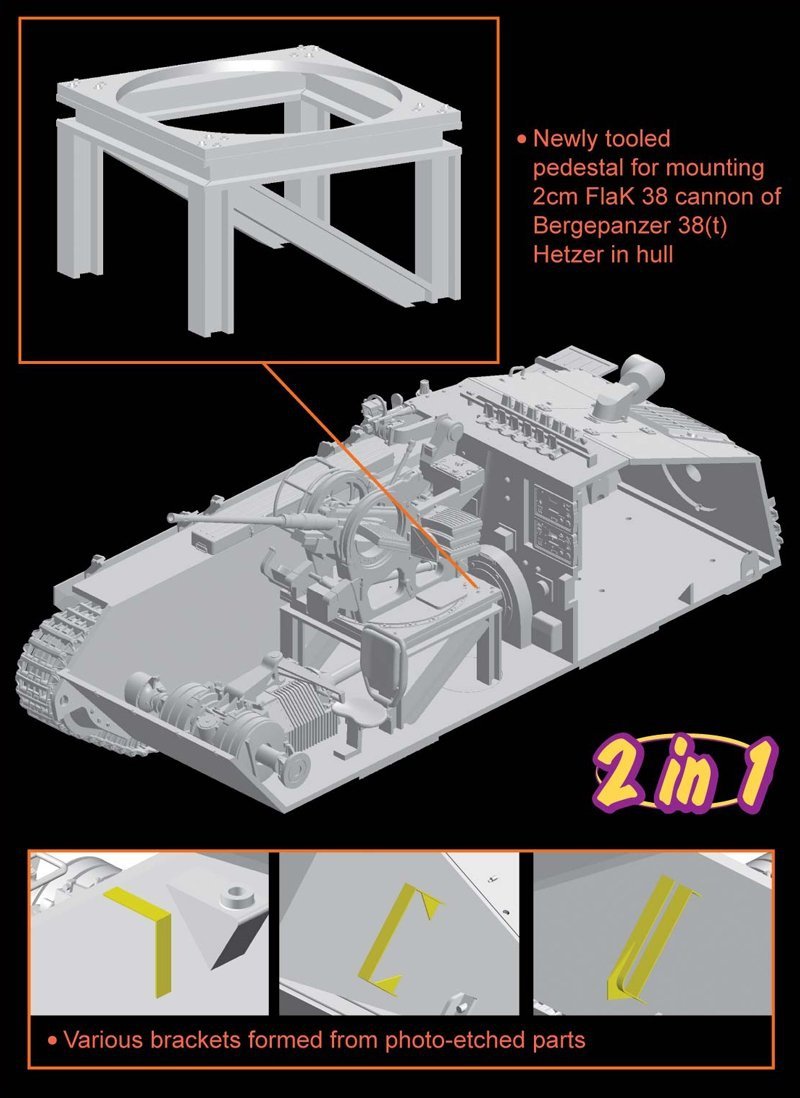 • Newly tooled pedestal for mounting 2cm FlaK 38 cannon of Bergepanzer 38(t) Hetzer in hull

2 in 1

• Various brackets formed from photo-etched parts