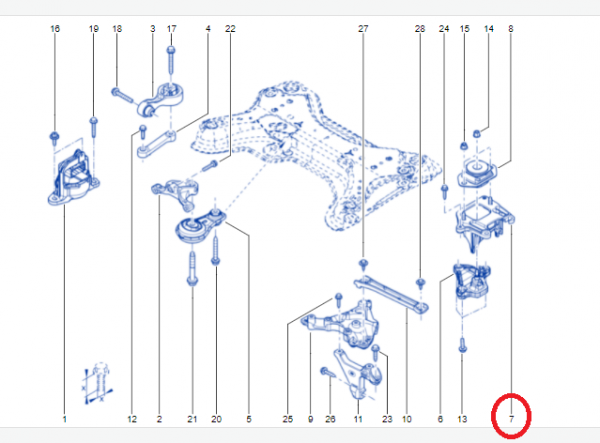 16 19 18 3 17 4 22 27 28 24 15 14 8

1 12 2 21 20 5 25 9 26 11 23 10 6 13 7