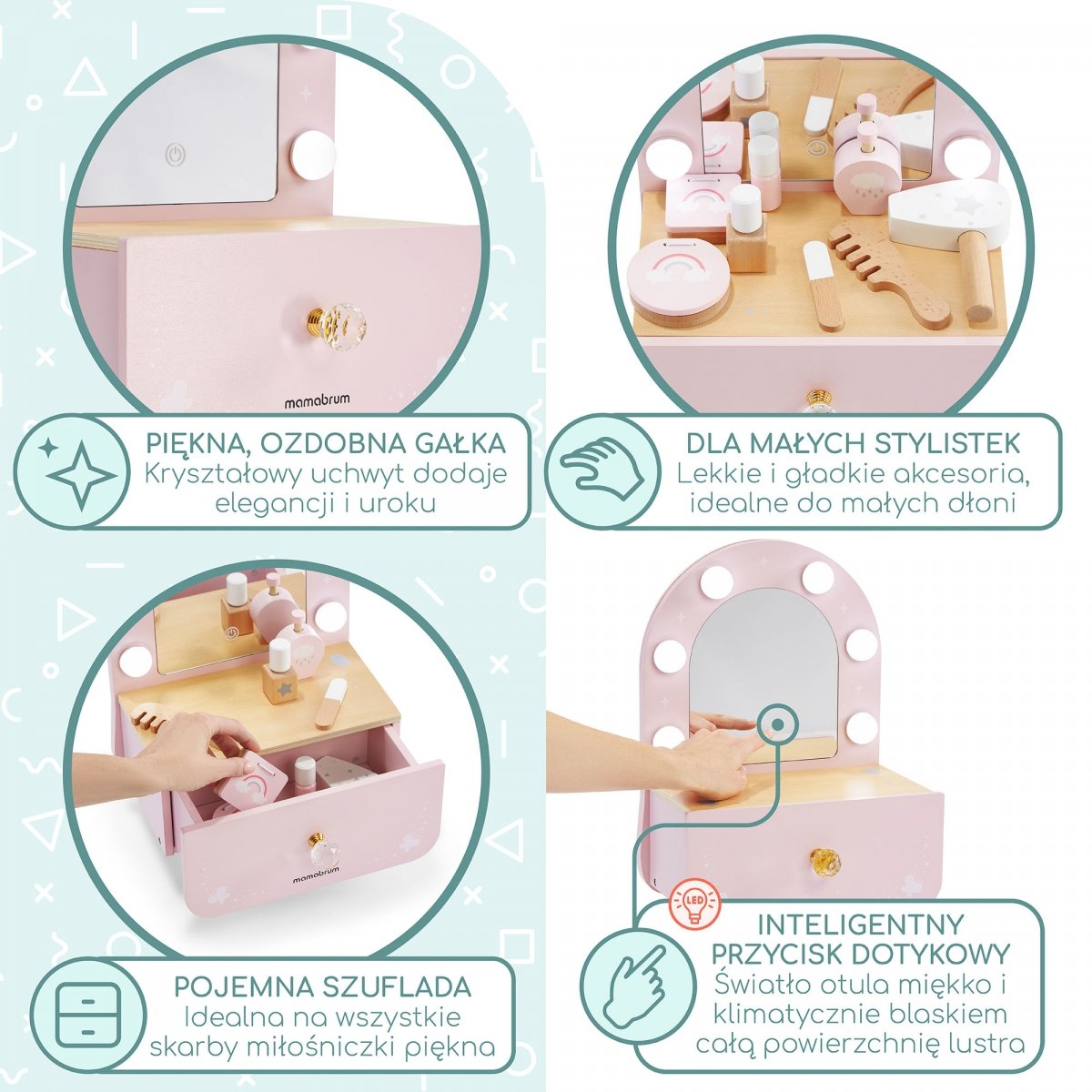 mamabrum

PIĘKNA, OZDOBNA GAŁKA
Kryształowy uchwyt dodaje elegancji i uroku

DLA MAŁYCH STYLISTEK
Lekkie i gładkie akcesoria, idealne do małych dłoni

mamabrum

POJEMNA SZUFLADA
Idealna na wszystkie skarby miłośniczki piękna

LED

INTELIGENTNY PRZYCISK DOTYKOWY
Światło otula miękko i klimatycznie blaskiem całą powierzchnię lustra