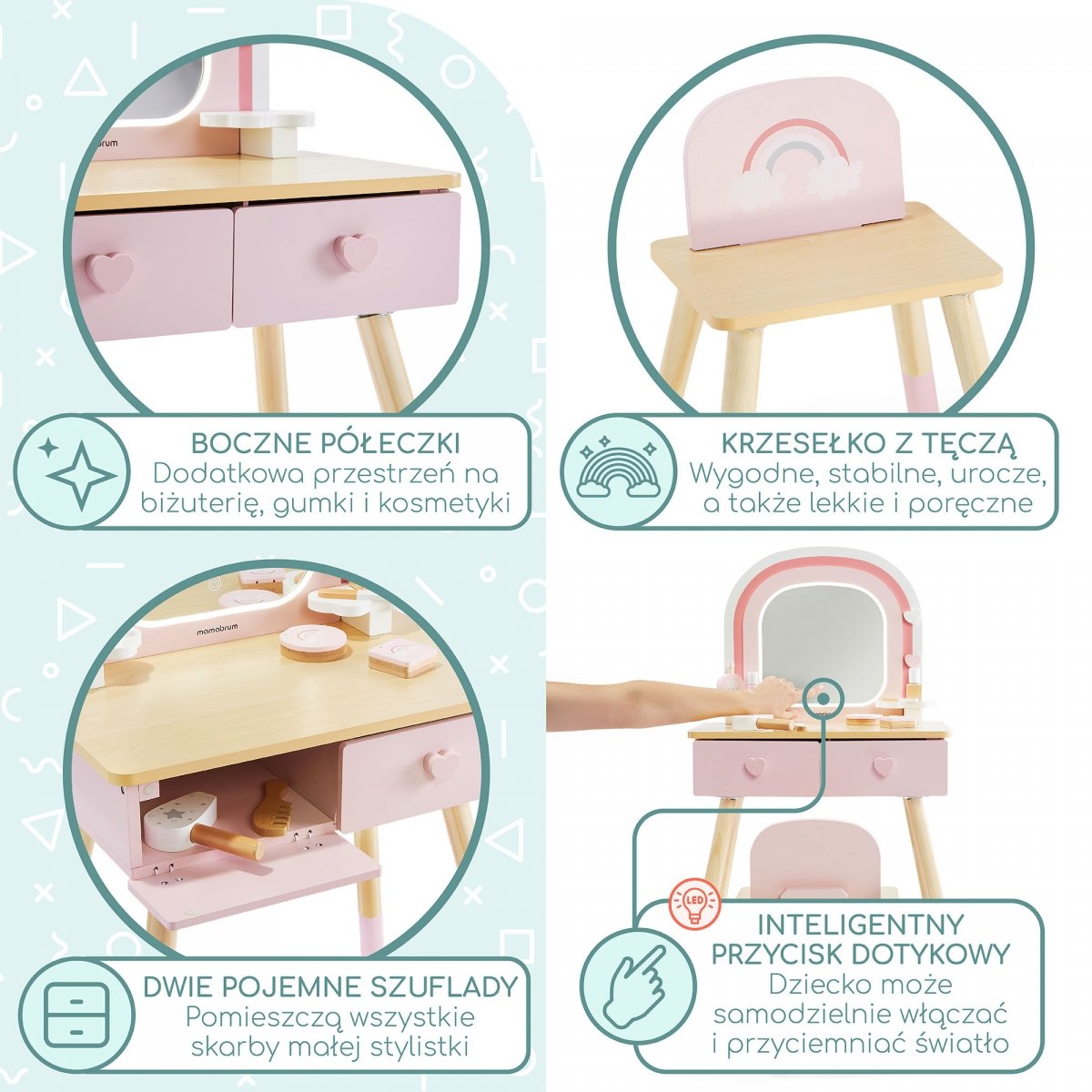 mamabrum

BOCZNE PÓŁECZKI
Dodatkowa przestrzeń na biżuterię, gumki i kosmetyki

KRZESEŁKO Z TĘCZĄ
Wygodne, stabilne, urocze, a także lekkie i poręczne

mamabrum

DWIE POJEMNE SZUFLADY
Pomieszczą wszystkie skarby małej stylistki

LED

INTELIGENTNY PRZYCISK DOTYKOWY
Dziecko może samodzielnie włączać i przyciemniać światło