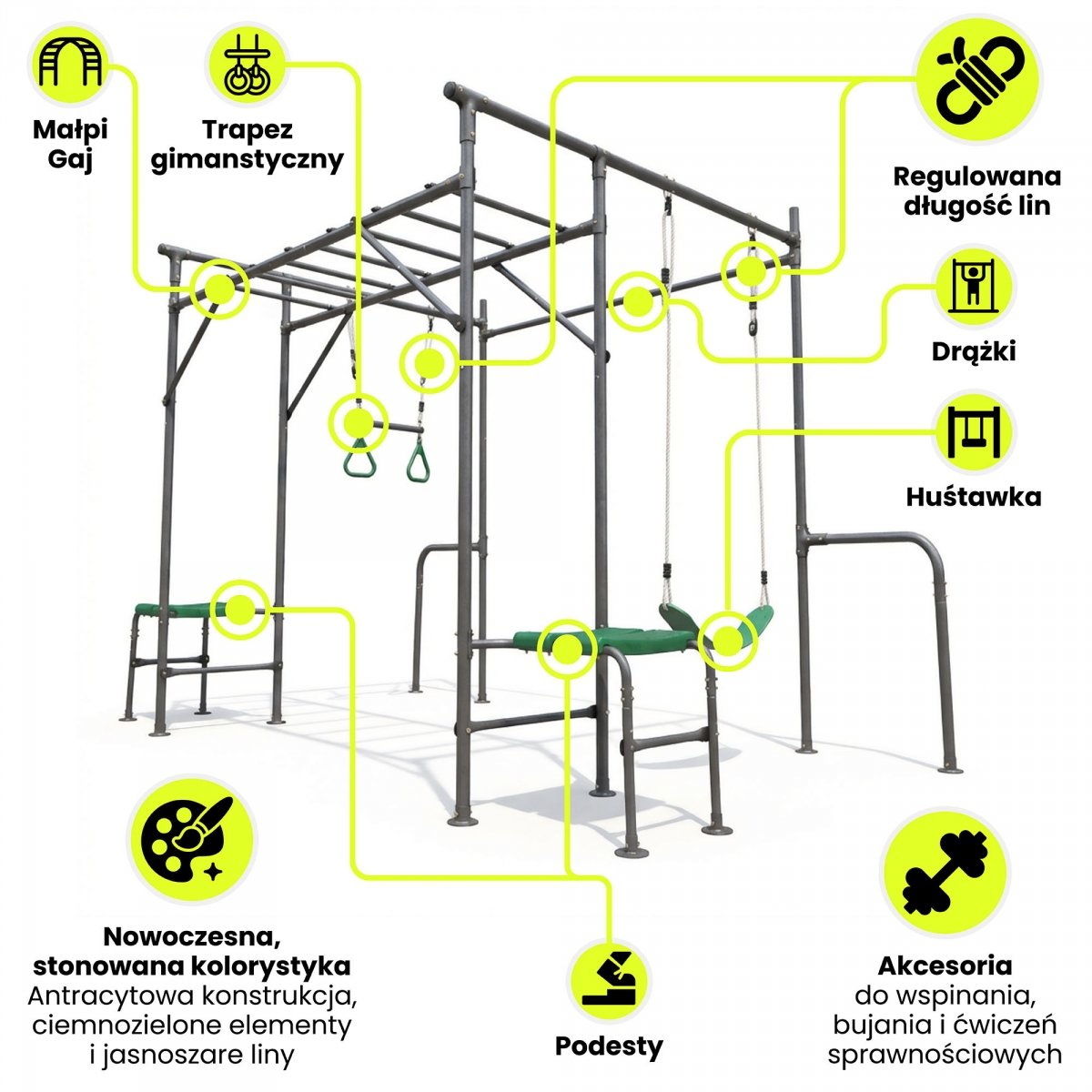 Małpi Gaj

Trapez gimanstyczny

Regulowana długość lin

Drążki

Huśtawka

Nowoczesna, stonowana kolorystyka
Antracytowa konstrukcja, ciemnozielone elementy i jasnoszare liny

Podesty

Akcesoria
do wspinania, bujania i ćwiczeń sprawnościowych