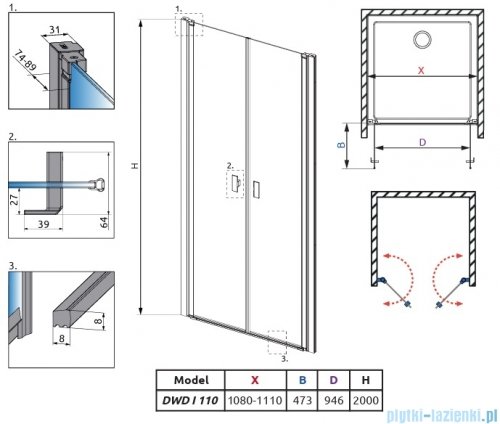 1.

31

74-89

2.

27

39

64

3.

8

8

1.

H

2.

3.

X

B

D

| Model | X | B | D | H |
|---|---|---|---|---|
| DWD I 110 | 1080-1110 | 473 | 946 | 2000 |

plytki-lazienki.pl