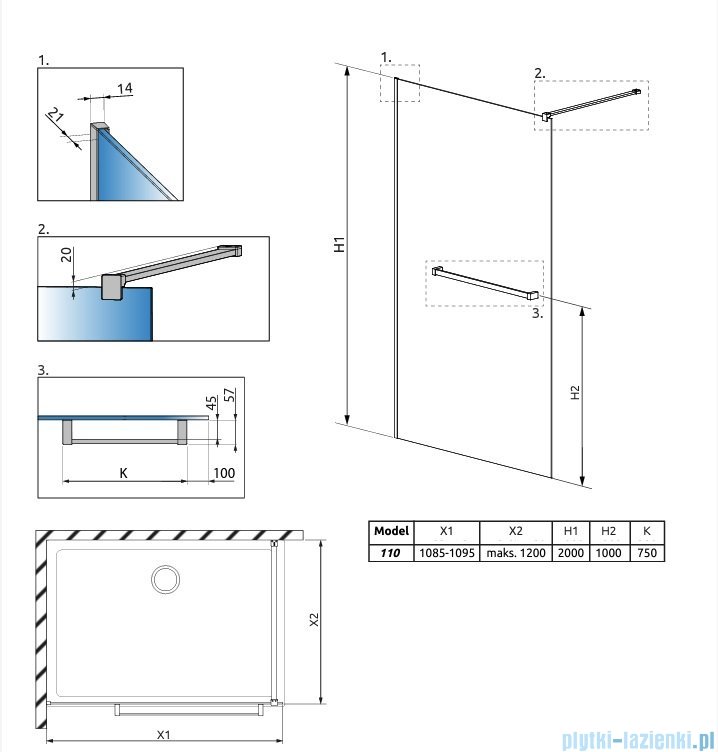 1.

14

21

2.

20

3.

45

57

K

100

1.

2.

H1

3.

H2

| Model | X1 | X2 | H1 | H2 | K |
|---|---|---|---|---|---|
| 110 | 1085-1095 | maks. 1200 | 2000 | 1000 | 750 |

X2

X1

plytki-lazienki.pl