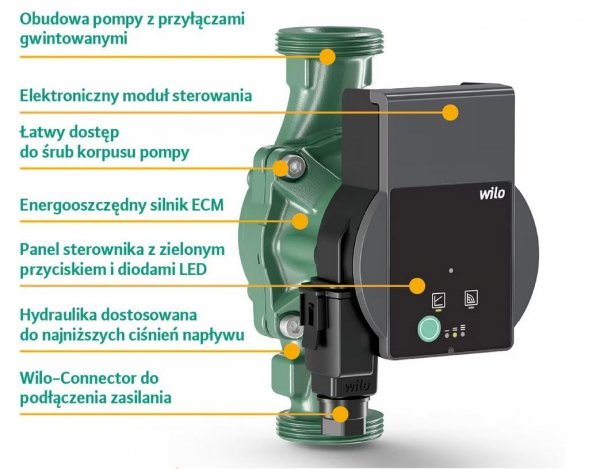 Obudowa pompy z przyłączami gwintowanymi

Elektroniczny moduł sterowania

Łatwy dostęp do śrub korpusu pompy

Energooszczędny silnik ECM

Panel sterownika z zielonym przyciskiem i diodami LED

Hydraulika dostosowana do najniższych ciśnień napływu

Wilo-Connector do podłączenia zasilania

wilo

wilo