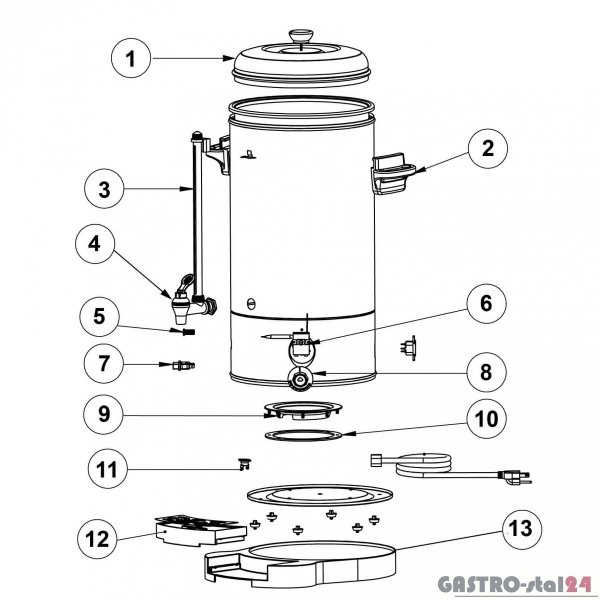 1
2
3
4
5
6
7
8
9
10
11
12
13
GASTRO-stal24