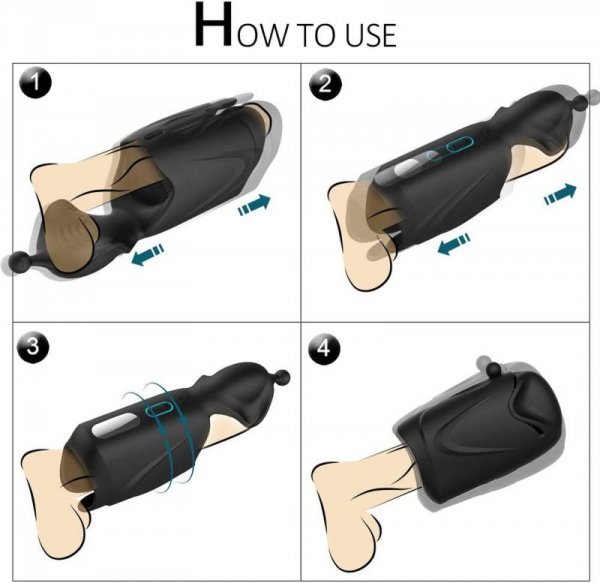 HOW TO USE

1

2

3

4